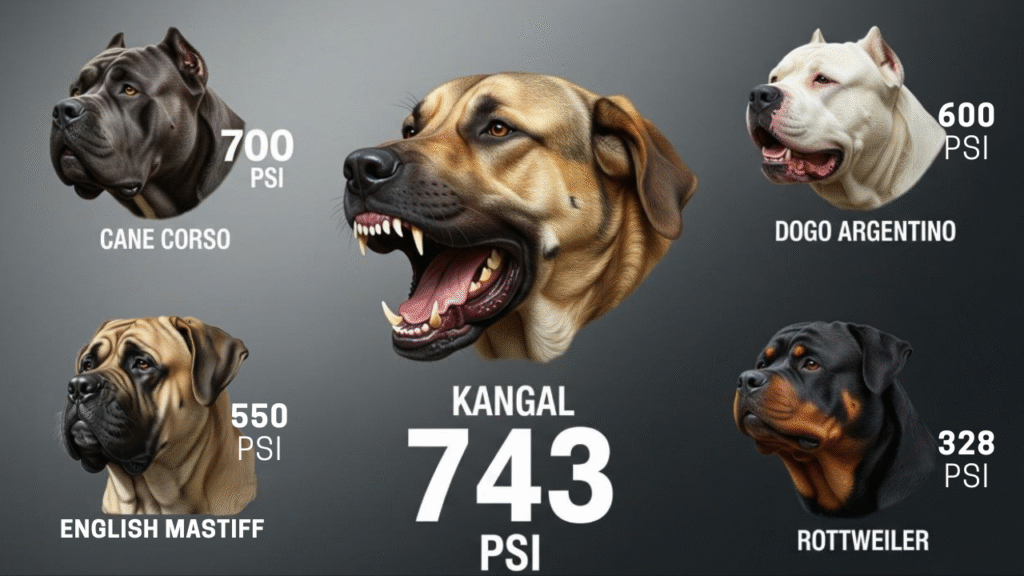 700
PSI

CANE CORSO

600
PSI

DOGO ARGENTINO

550
PSI

ENGLISH MASTIFF

KANGAL
743
PSI

328
PSI

ROTTWEILER