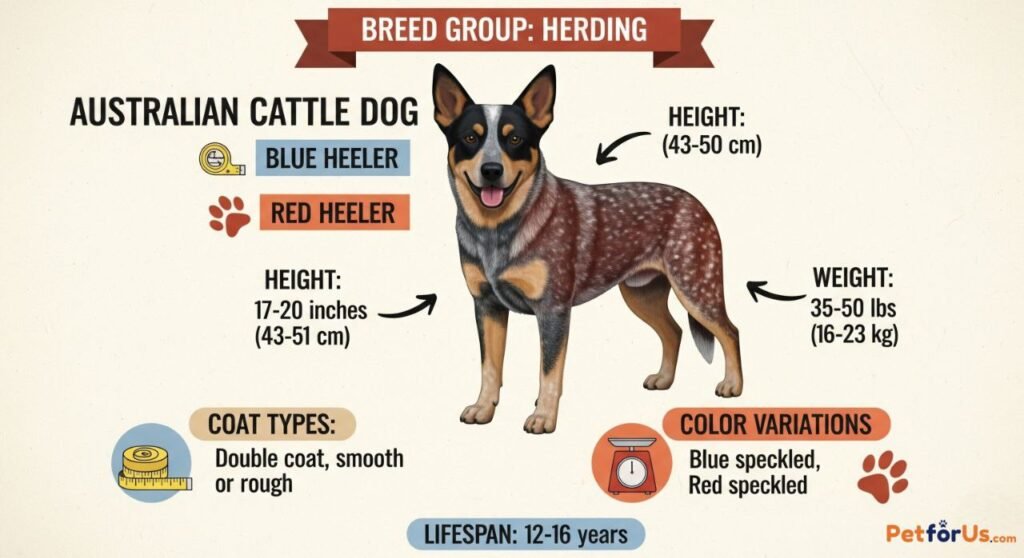 BREED GROUP: HERDING

AUSTRALIAN CATTLE DOG

BLUE HEELER

RED HEELER

HEIGHT:
(43-50 cm)

HEIGHT:
17-20 inches
(43-51 cm)

WEIGHT:
35-50 lbs
(16-23 kg)

COAT TYPES:
Double coat, smooth or rough

COLOR VARIATIONS
Blue speckled, Red speckled

LIFESPAN: 12-16 years

PetforUs.com