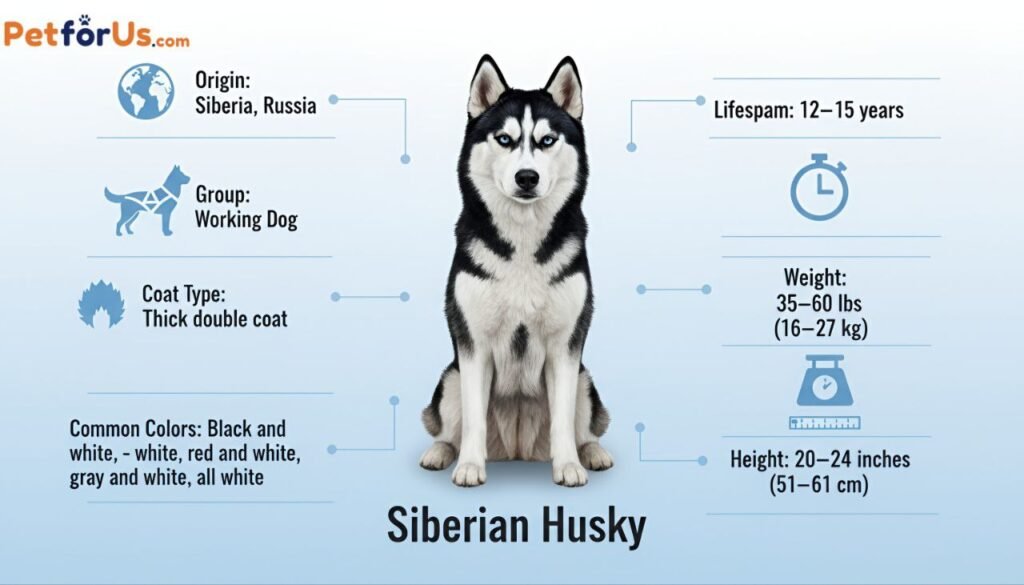 PetforUs.com

Origin: Siberia, Russia

Group: Working Dog

Coat Type: Thick double coat

Common Colors: Black and white, - white, red and white, gray and white, all white

Lifespam: 12–15 years

Weight: 35–60 lbs (16–27 kg)

Height: 20–24 inches (51–61 cm)

Siberian Husky